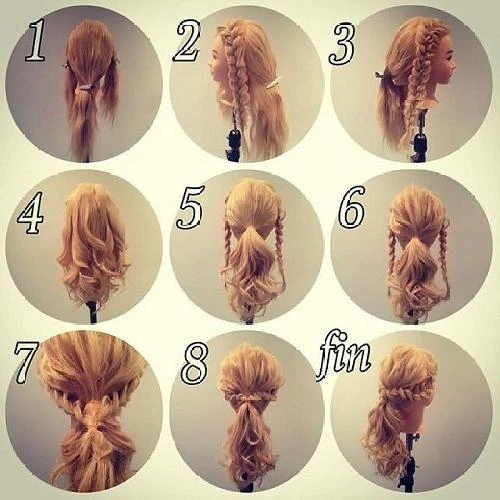 1
2
3
4
5
6
7
8
fin