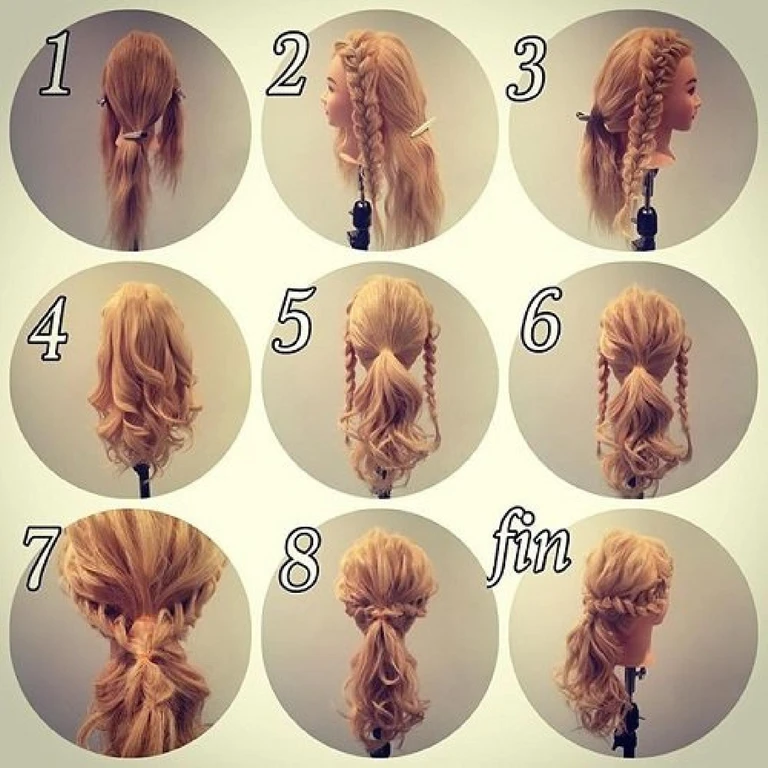 1

2

3

4

5

6

7

8

fin